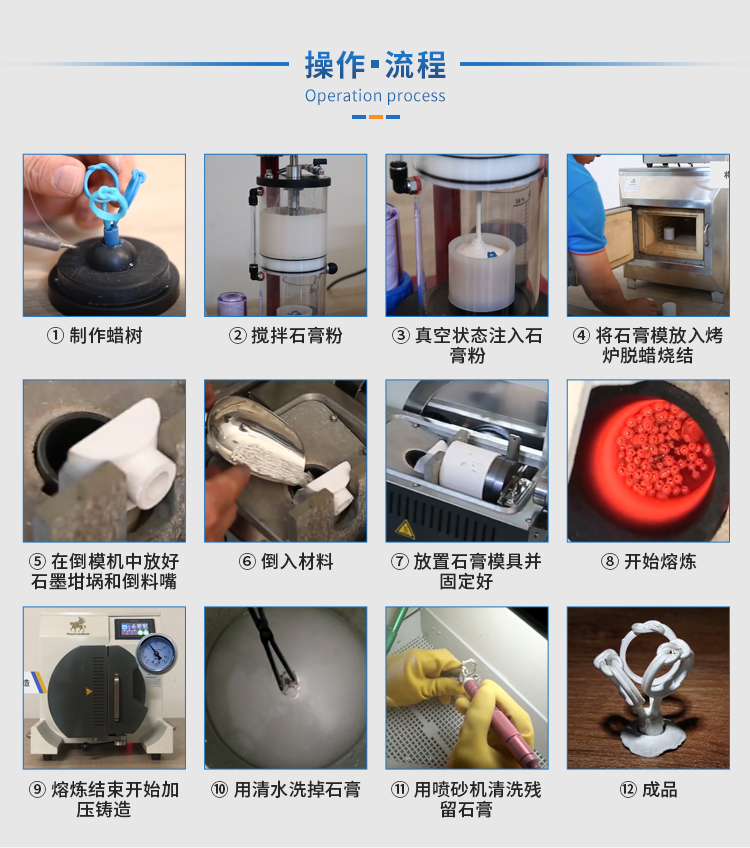 操作·流程

Operation process

① 制作蜡树

② 搅拌石膏粉

③ 真空状态注入石膏粉

④ 将石膏模放入烤炉脱蜡烧结

⑤ 在倒模机中放好石墨坩埚和倒料嘴

⑥ 倒入材料

⑦ 放置石膏模具并固定好

⑧ 开始熔炼

⑨ 熔炼结束开始加压铸造

⑩ 用清水洗掉石膏

⑪ 用喷砂机清洗残留石膏

⑫ 成品