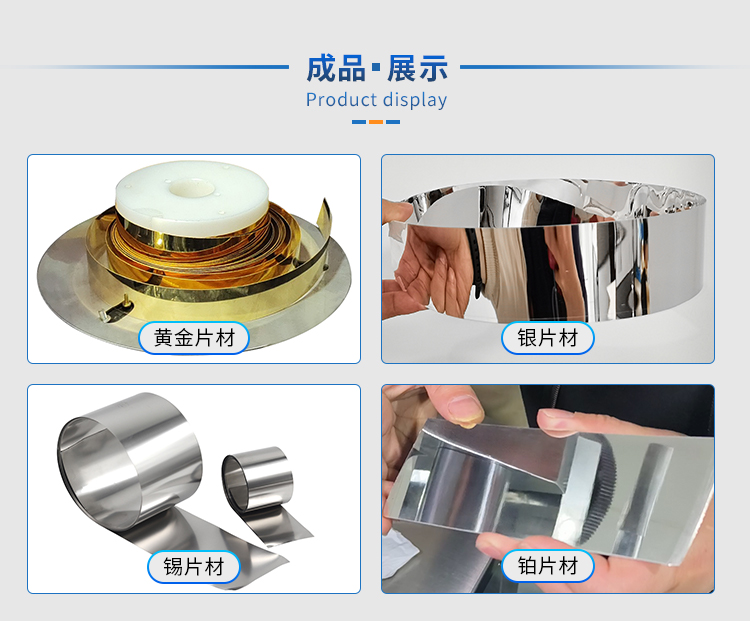 成品·展示
Product display

黄金片材

银片材

锡片材

铂片材